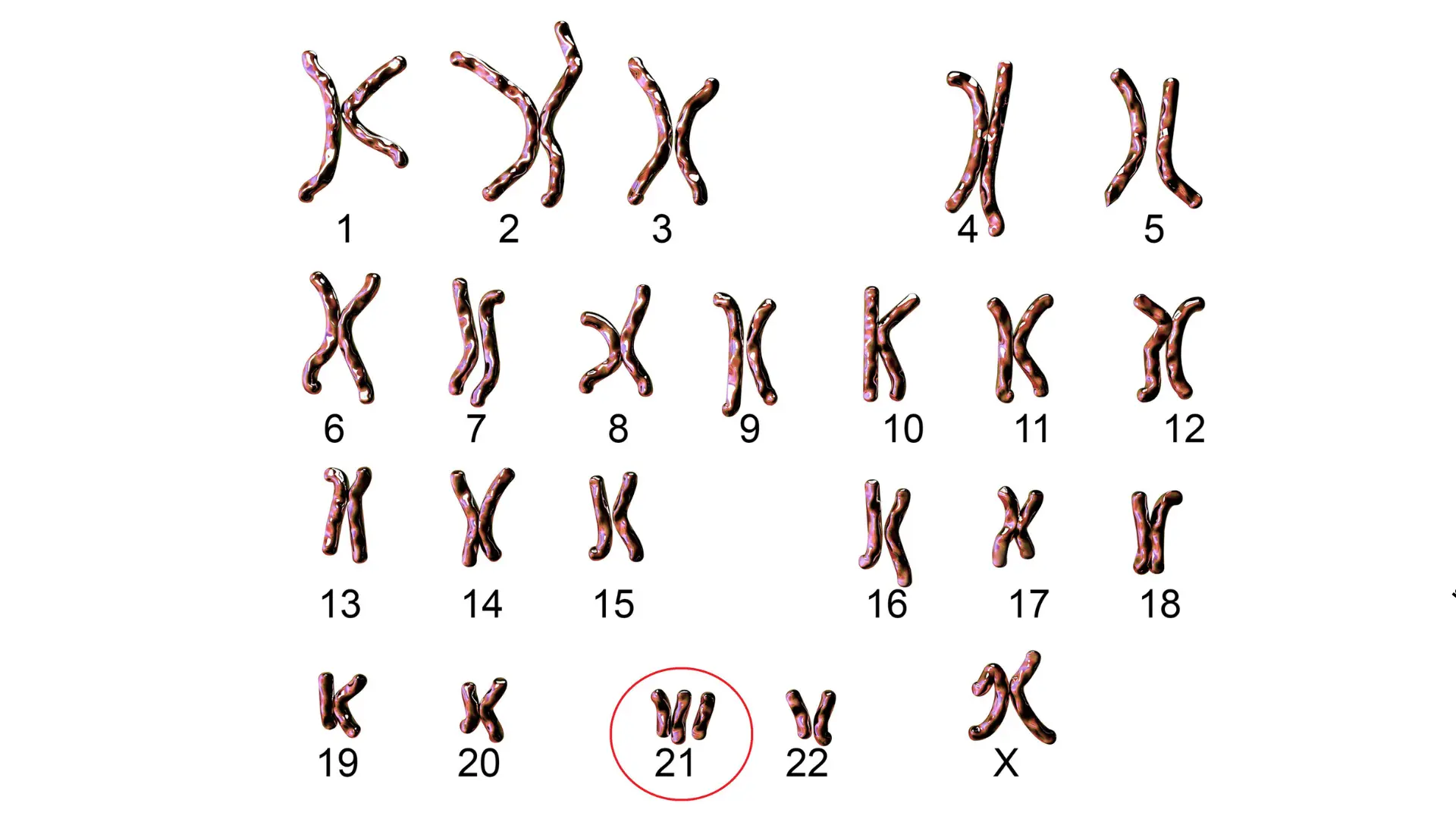 1 2 3 4 5

6 7 8 9 10 11 12

13 14 15 16 17 18

19 20 21 22 X